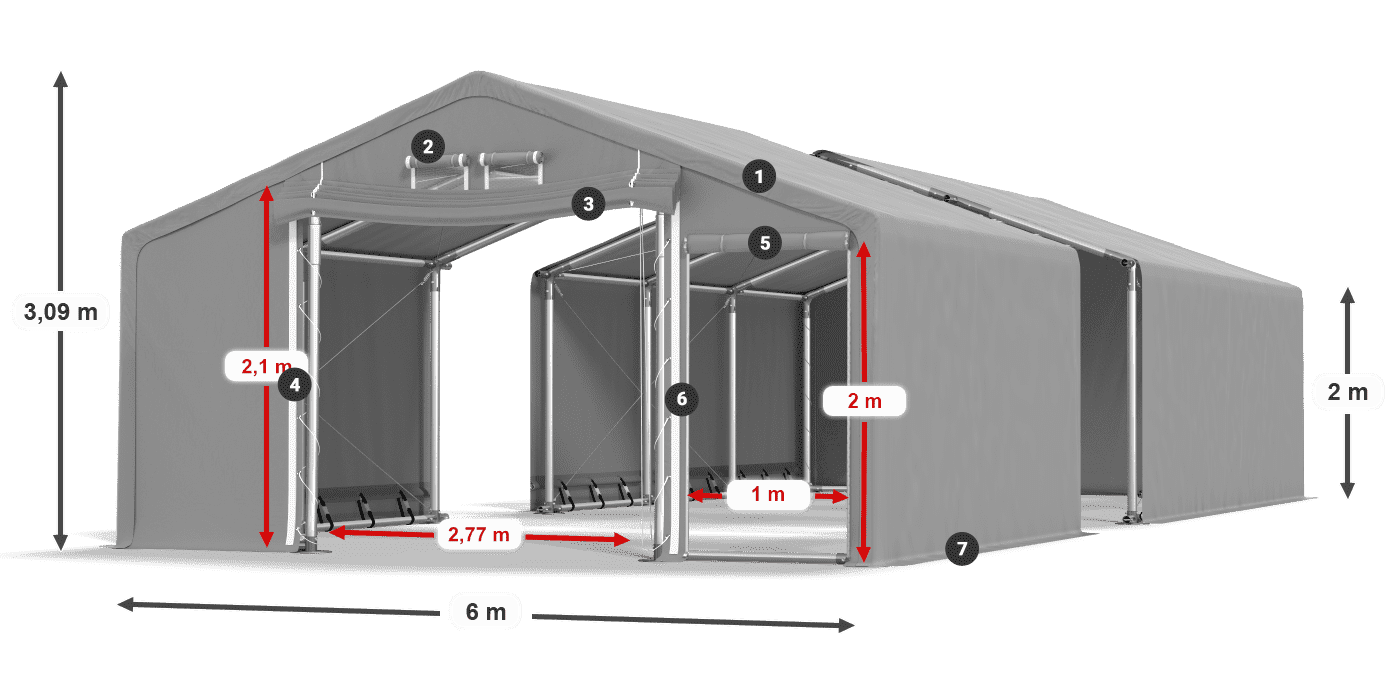 3,09 m
2
1
3
5
2,1 m
4
6
2 m
2 m
1 m
2,77 m
7
6 m