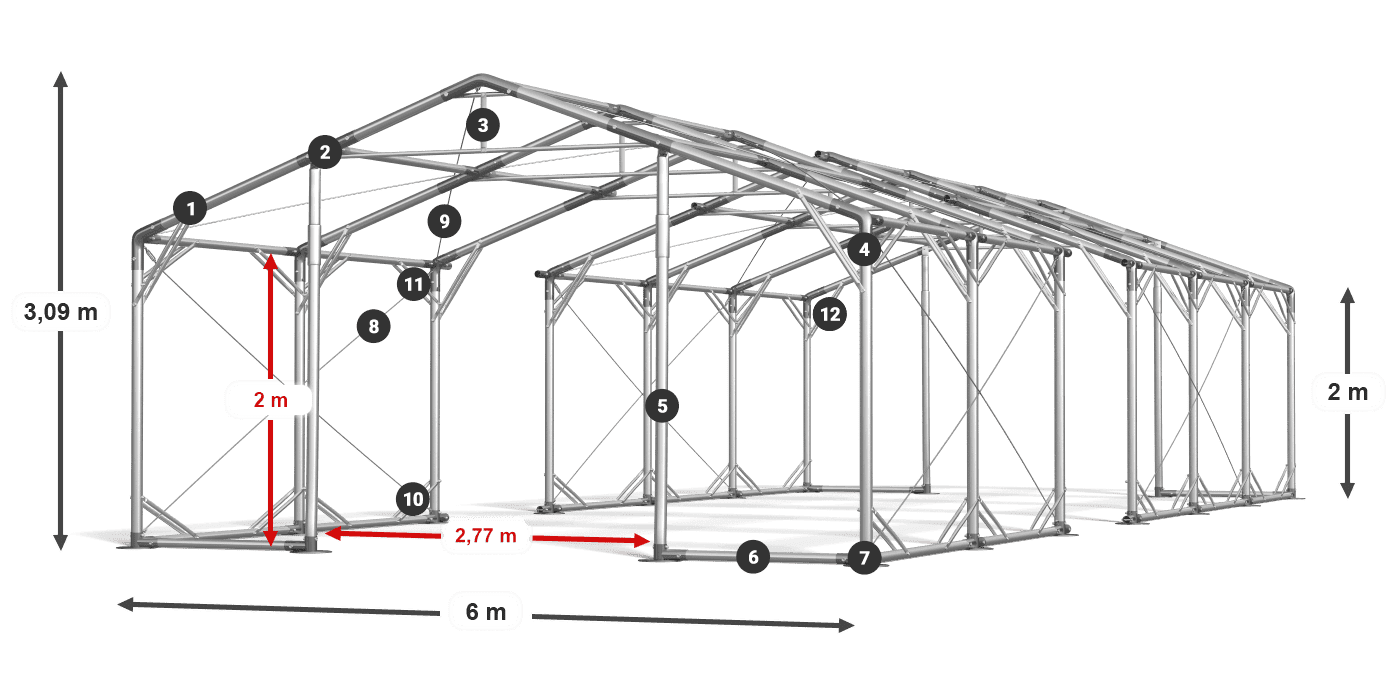 3,09 m
1
2
3
9
11
8
2 m
10
2,77 m
4
12
5
6
7
2 m
6 m