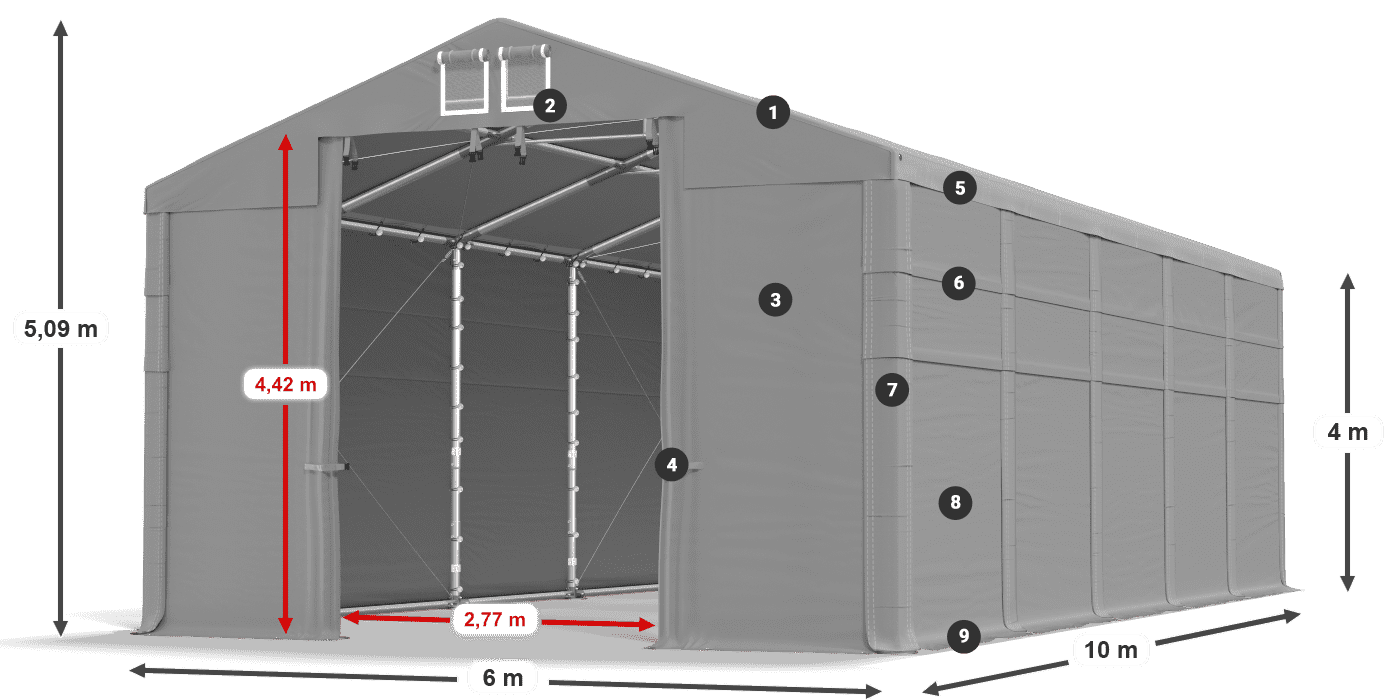 5,09 m
4,42 m
2,77 m
6 m
10 m
4 m
1
2
3
4
5
6
7
8
9